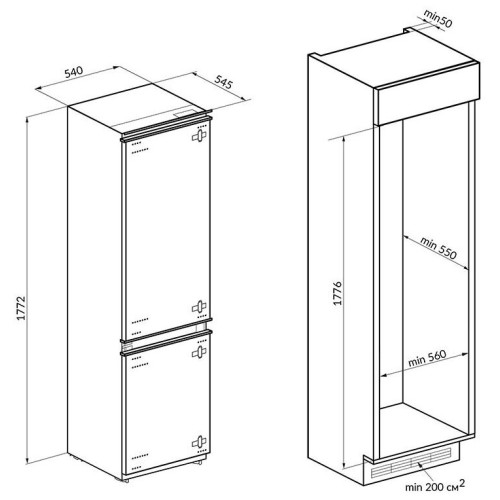 540

545

1772

min50

1776

min 550

min 560

min 200 см$^2$