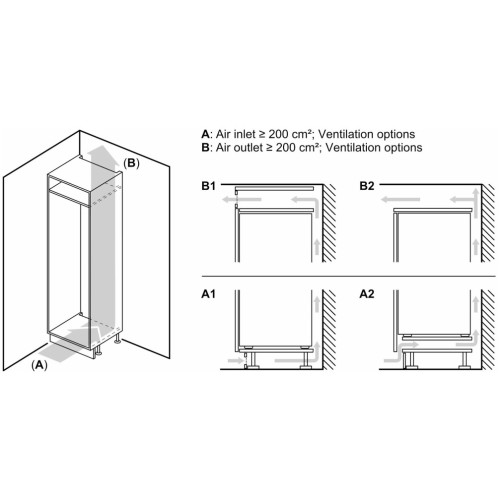 (B)

(A)

A: Air inlet ≥ 200 cm²; Ventilation options
B: Air outlet ≥ 200 cm²; Ventilation options

B1

B2

A1

A2