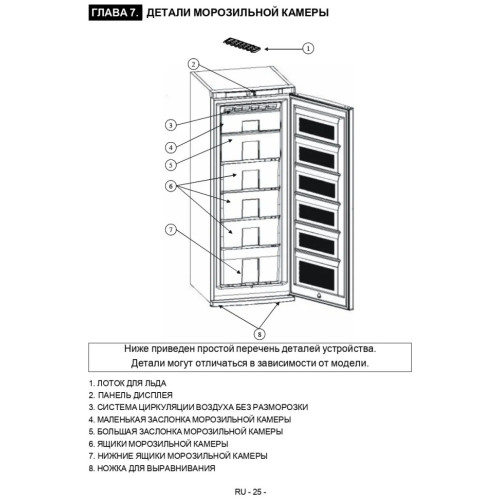 ГЛАВА 7. ДЕТАЛИ МОРОЗИЛЬНОЙ КАМЕРЫ

1
2
3
4
5
6
7
8

Ниже приведен простой перечень деталей устройства. Детали могут отличаться в зависимости от модели.

1. ЛОТОК ДЛЯ ЛЬДА
2. ПАНЕЛЬ ДИСПЛЕЯ
3. СИСТЕМА ЦИРКУЛЯЦИИ ВОЗДУХА БЕЗ РАЗМОРОЗКИ
4. МАЛЕНЬКАЯ ЗАСЛОНКА МОРОЗИЛЬНОЙ КАМЕРЫ
5. БОЛЬШАЯ ЗАСЛОНКА МОРОЗИЛЬНОЙ КАМЕРЫ
6. ЯЩИКИ МОРОЗИЛЬНОЙ КАМЕРЫ
7. НИЖНИЕ ЯЩИКИ МОРОЗИЛЬНОЙ КАМЕРЫ
8. НОЖКА ДЛЯ ВЫРАВНИВАНИЯ

RU - 25 -