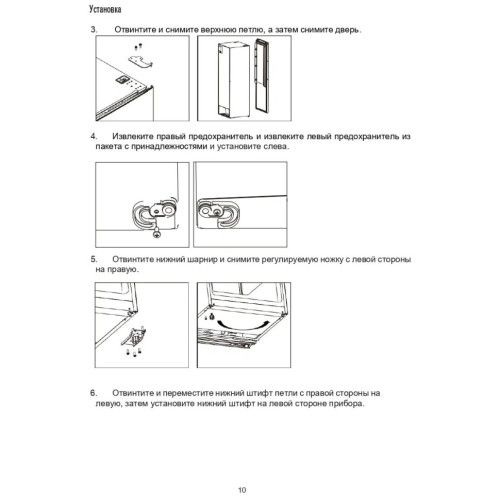 Установка

3. Отвинтите и снимите верхнюю петлю, а затем снимите дверь.

4. Извлеките правый предохранитель и извлеките левый предохранитель из пакета с принадлежностями и установите слева.

5. Отвинтите нижний шарнир и снимите регулируемую ножку с левой стороны на правую.

6. Отвинтите и переместите нижний штифт петли с правой стороны на левую, затем установите нижний штифт на левой стороне прибора.

10