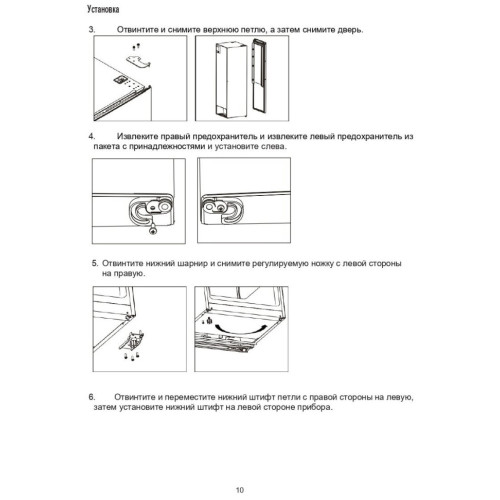 Установка

3. Отвинтите и снимите верхнюю петлю, а затем снимите дверь.

4. Извлеките правый предохранитель и извлеките левый предохранитель из пакета с принадлежностями и установите слева.

5. Отвинтите нижний шарнир и снимите регулируемую ножку с левой стороны на правую.

6. Отвинтите и переместите нижний штифт петли с правой стороны на левую, затем установите нижний штифт на левой стороне прибора.

10