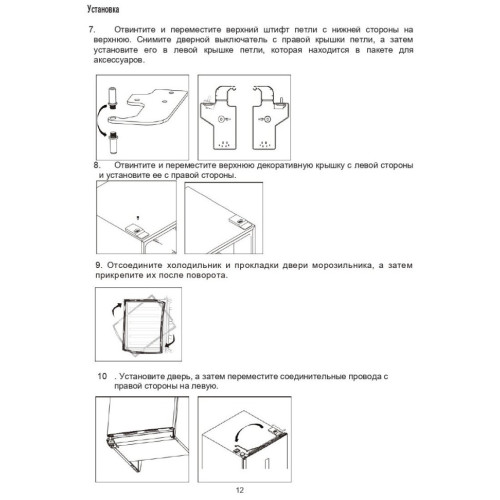 Установка

7. Отвинтите и переместите верхний штифт петли с нижней стороны на верхнюю. Снимите дверной выключатель с правой крышки петли, а затем установите его в левой крышке петли, которая находится в пакете для аксессуаров.

8. Отвинтите и переместите верхнюю декоративную крышку с левой стороны и установите ее с правой стороны.

9. Отсоедините холодильник и прокладки двери морозильника, а затем прикрепите их после поворота.

10 . Установите дверь, а затем переместите соединительные провода с правой стороны на левую.

12