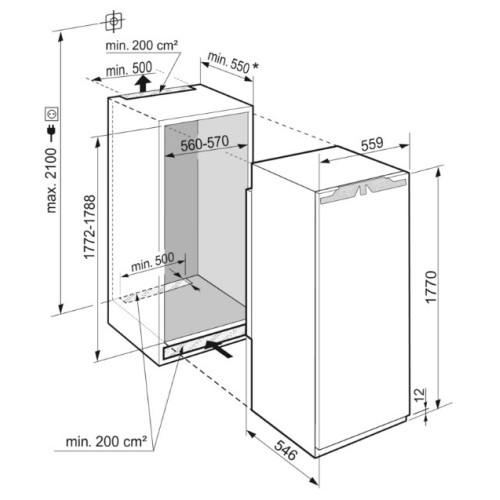 min. 200 cm²

min. 500

min. 550 *

max. 2100

560-570

559

1772-1788

min. 500

1770

12

min. 200 cm²

546