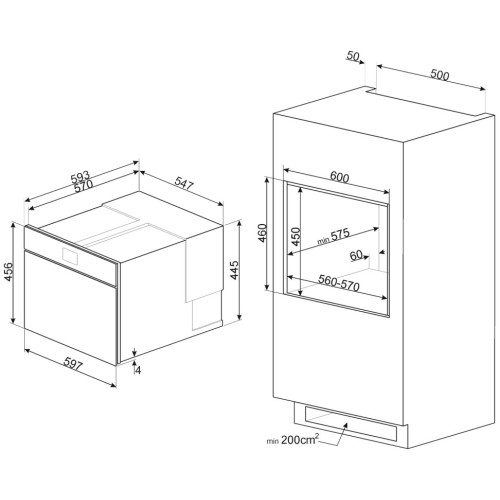 593
570
547
456
445
597
4
50
500
600
460
450
min 575
60
560-570
min $200cm^2$