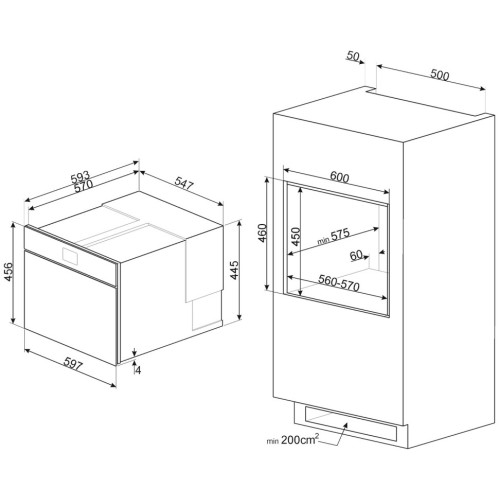 593
570
547
456
445
597
4
50
500
600
460
450
min 575
60
560-570
min $200cm^2$