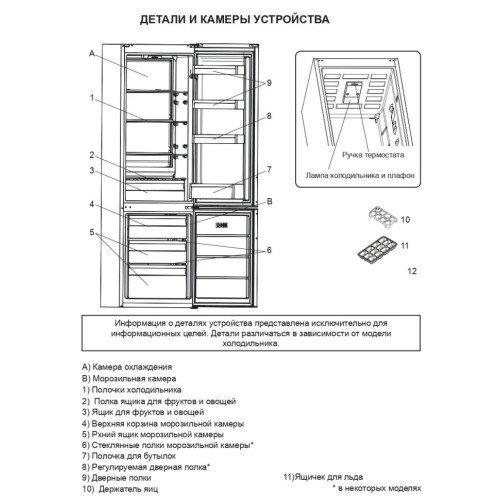 ДЕТАЛИ И КАМЕРЫ УСТРОЙСТВА

A

1

2

3

4

5

9

8

7

B

6

Ручка термостата

Лампа холодильника и плафон

10

11

12

Информация о деталях устройства представлена исключительно для информационных целей. Детали различаться в зависимости от модели холодильника.

A) Камера охлаждения
B) Морозильная камера
1) Полочки холодильника
2) Полка ящика для фруктов и овощей
3) Ящик для фруктов и овощей
4) Верхняя корзина морозильной камеры
5) Рхний ящик морозильной камеры
6) Стеклянные полки морозильной камеры*
7) Полочка для бутылок
8) Регулируемая дверная полка*
9) Дверные полки
10) Держатель яиц

11)Ящичек для льда
* в некоторых моделях