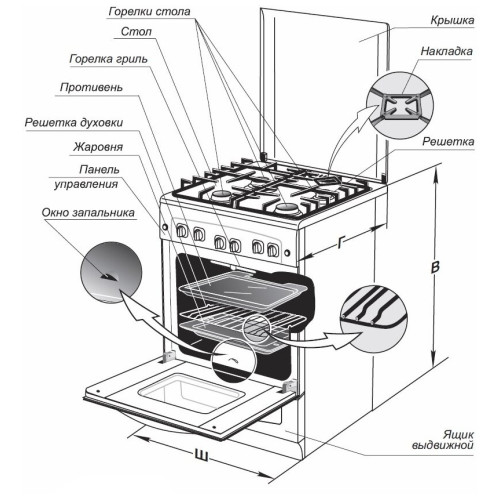 Горелки стола
Стол
Горелка гриль
Противень
Решетка духовки
Жаровня
Панель управления
Окно запальника
Крышка
Накладка
Решетка
Г
В
Ш
Ящик выдвижной