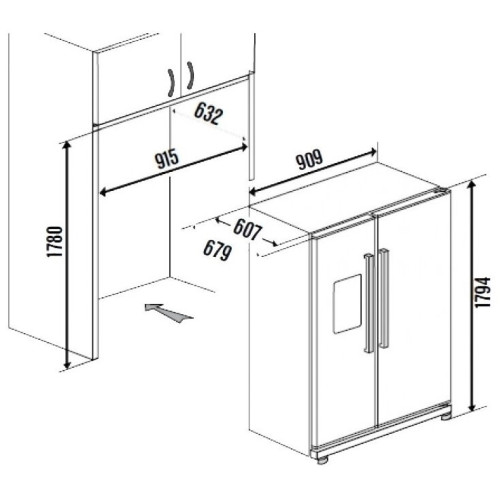 632
915
1780
909
607
679
1794