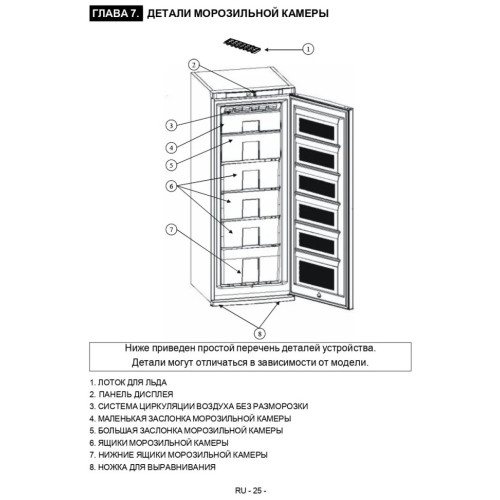 ГЛАВА 7. ДЕТАЛИ МОРОЗИЛЬНОЙ КАМЕРЫ

1
2
3
4
5
6
7
8

Ниже приведен простой перечень деталей устройства.
Детали могут отличаться в зависимости от модели.

1. ЛОТОК ДЛЯ ЛЬДА
2. ПАНЕЛЬ ДИСПЛЕЯ
3. СИСТЕМА ЦИРКУЛЯЦИИ ВОЗДУХА БЕЗ РАЗМОРОЗКИ
4. МАЛЕНЬКАЯ ЗАСЛОНКА МОРОЗИЛЬНОЙ КАМЕРЫ
5. БОЛЬШАЯ ЗАСЛОНКА МОРОЗИЛЬНОЙ КАМЕРЫ
6. ЯЩИКИ МОРОЗИЛЬНОЙ КАМЕРЫ
7. НИЖНИЕ ЯЩИКИ МОРОЗИЛЬНОЙ КАМЕРЫ
8. НОЖКА ДЛЯ ВЫРАВНИВАНИЯ

RU - 25 -