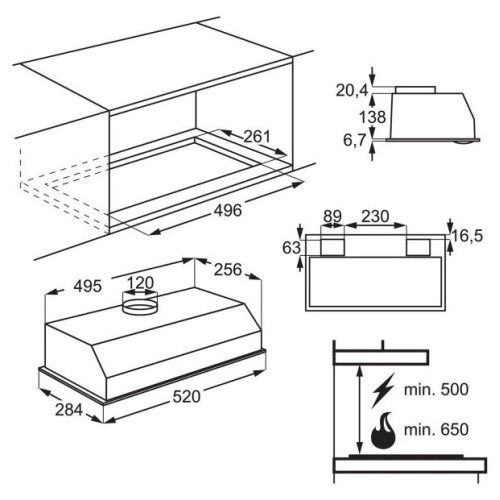 261

496

20,4

138

6,7

89

230

63

16,5

495

120

256

284

520

min. 500

min. 650