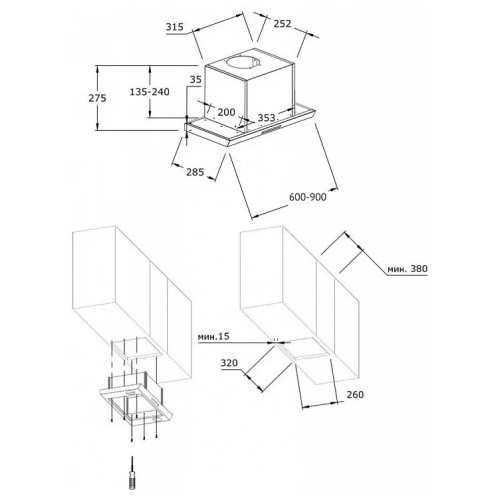 315
252
275
135-240
35
200
353
285
600-900
мин. 380
мин.15
320
260