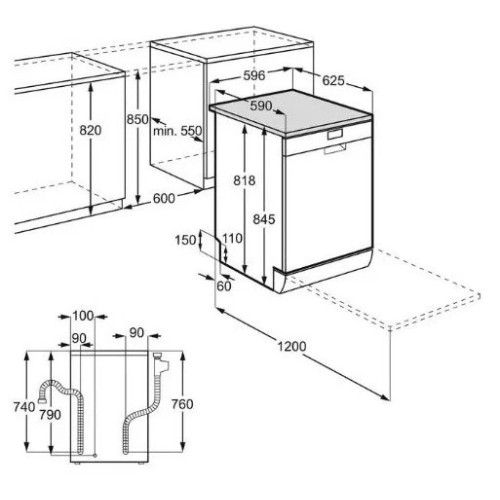 596
625
590
820
850
min. 550
818
845
600
150
110
60
1200
100
90
90
740
790
760