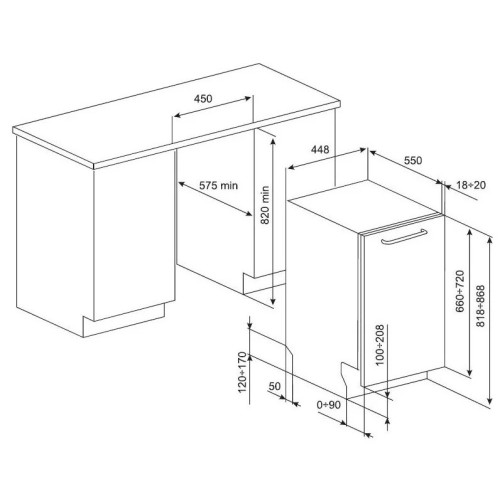 450
448
550
18÷20
575 min
820 min
660÷720
818÷868
100÷208
120÷170
50
0÷90