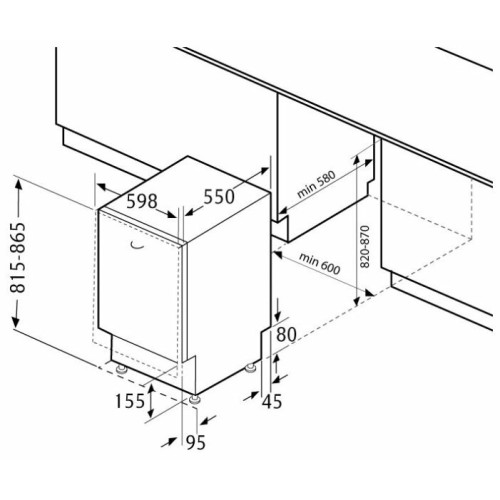 815-865
598
550
min 580
820-870
min 600
80
155
45
95