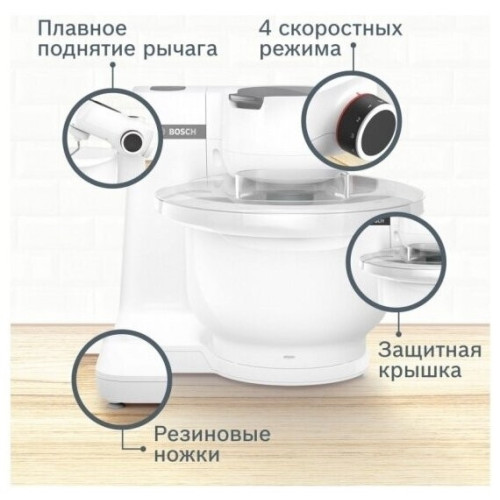 Плавное поднятие рычага

4 скоростных режима

BOSCH

Защитная крышка

Резиновые ножки