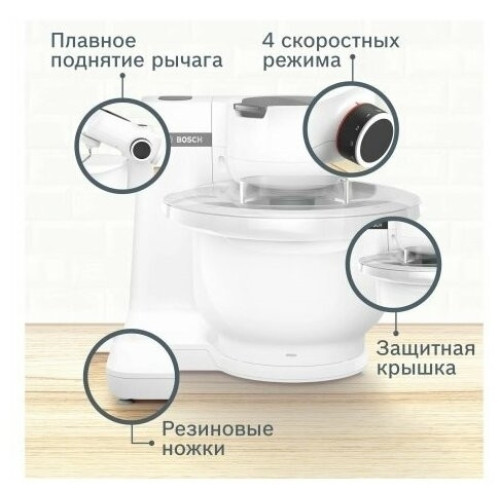 Плавное поднятие рычага

4 скоростных режима

BOSCH

Защитная крышка

Резиновые ножки