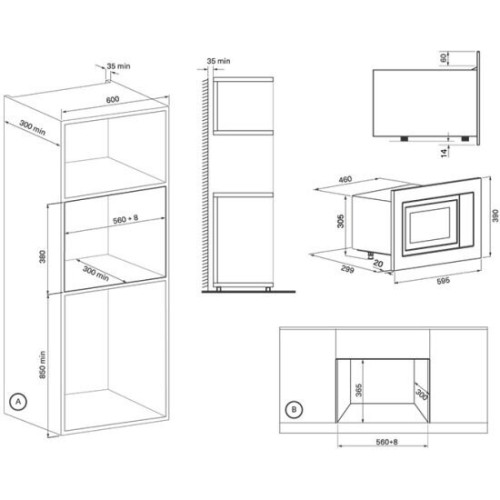 35 min
600
300 min
560 + 8
380
300 min
850 min
A
35 min
60
14
460
305
390
299
20
595
365
300
B
560+8