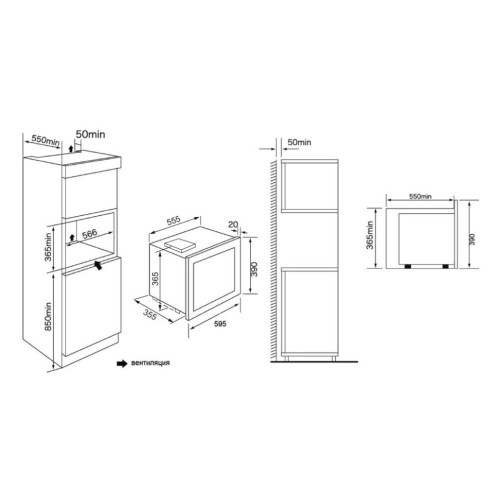 550min
50min
566
365min
850min
вентиляция
555
20
365
390
355
595
50min
550min
365min
390