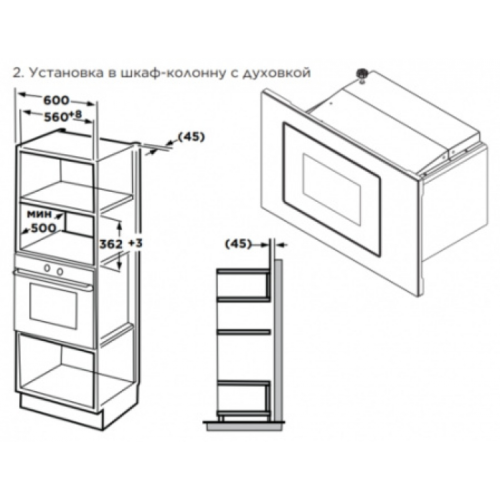 2. Установка в шкаф-колонну с духовкой

600

$560^{+8}$

(45)

мин
500

362 +3

(45)