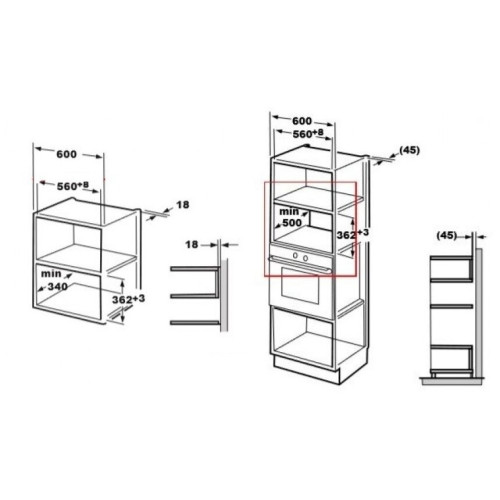 600
$560^{+8}$
18
min
340
$362^{+3}$
18
600
$560^{+8}$
(45)
min
500
$362^{+3}$
(45)