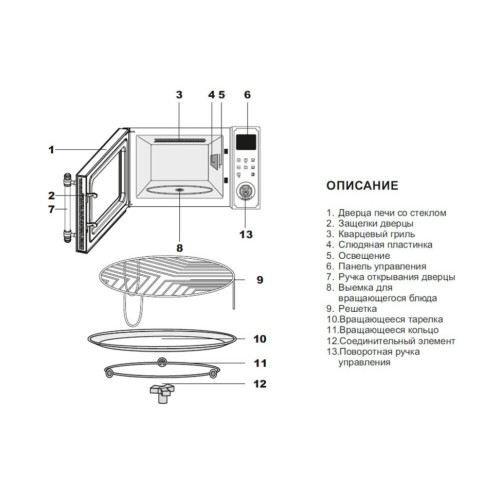 3
4 5
6
1
2
7
13
8
9
10
11
12

ОПИСАНИЕ

1. Дверца печи со стеклом
2. Защелки дверцы
3. Кварцевый гриль
4. Слюдяная пластинка
5. Освещение
6. Панель управления
7. Ручка открывания дверцы
8. Выемка для вращающегося блюда
9. Решетка
10.Вращающееся тарелка
11.Вращающееся кольцо
12.Соединительный элемент
13.Поворотная ручка управления