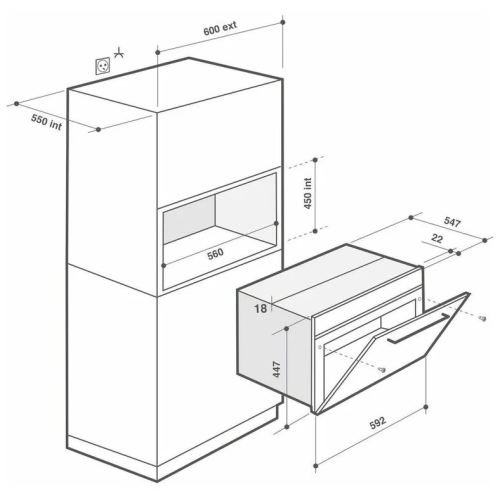 600 ext

550 int

450 int

560

547

22

18

447

592