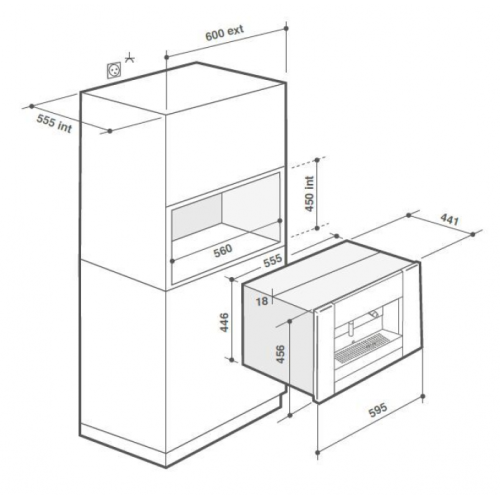 600 ext
555 int
450 int
441
560
555
18
446
456
595