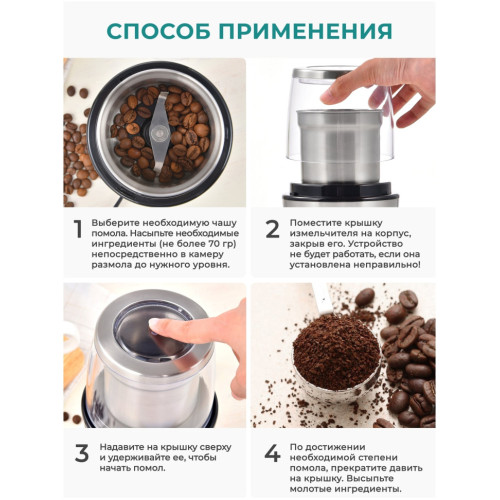 СПОСОБ ПРИМЕНЕНИЯ

1 Выберите необходимую чашу помола. Насыпьте необходимые ингредиенты (не более 70 гр) непосредственно в камеру размола до нужного уровня.

2 Поместите крышку измельчителя на корпус, закрыв его. Устройство не будет работать, если она установлена неправильно!

3 Надавите на крышку сверху и удерживайте ее, чтобы начать помол.

4 По достижении необходимой степени помола, прекратите давить на крышку. Высыпьте молотые ингредиенты.