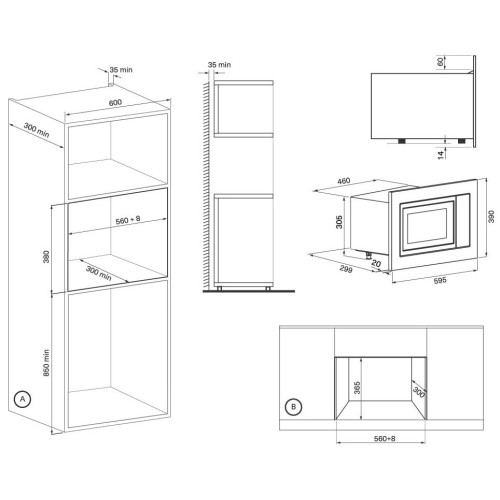 35 min
600
300 min
560 + 8
380
300 min
850 min
A
35 min
60
14
460
305
390
299
20
595
365
300
B
560+8