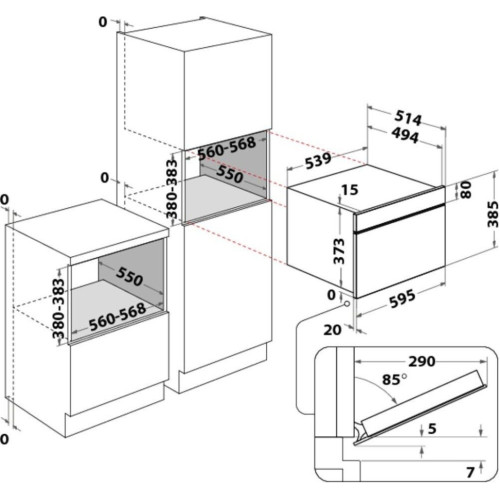 0
0
0
0
560-568
380-383
550
550
380-383
560-568
514
494
539
15
80
385
373
0
595
20
290
85°
5
7