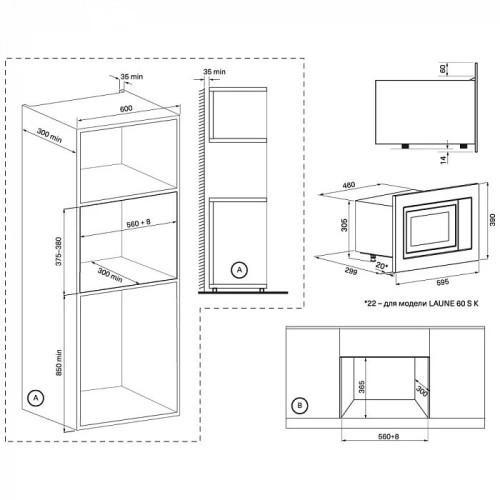 35 min
600
300 min
560 + 8
375–380
300 min
850 min
A
35 min
A
60
14
480
305
390
299
20*
595
*22 – для модели LAUNE 60 S K
365
300
B
560+8