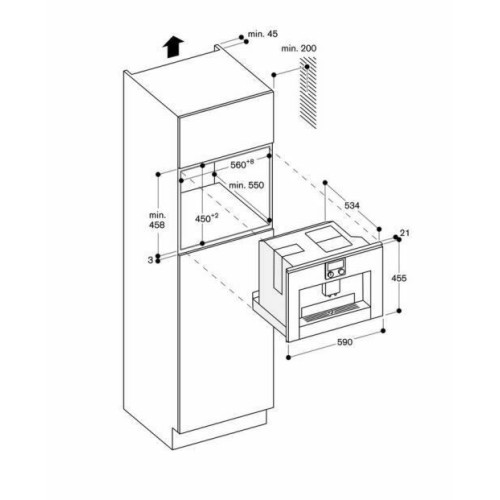 min. 45
min. 200
$560^{+8}$
min. 550
min. 458
$450^{+2}$
3
534
21
455
590