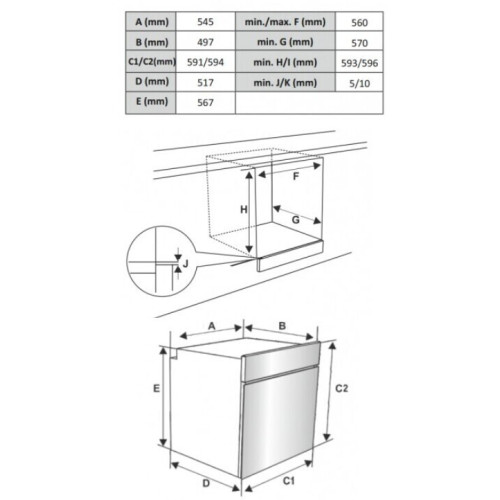 | A (mm) | 545 | min./max. F (mm) | 560 |
|---|---|---|---|
| B (mm) | 497 | min. G (mm) | 570 |
| C1/C2(mm) | 591/594 | min. H/I (mm) | 593/596 |
| D (mm) | 517 | min. J/K (mm) | 5/10 |
| E (mm) | 567 | | |

F
H
G
J

A
B
E
C2
D
C1